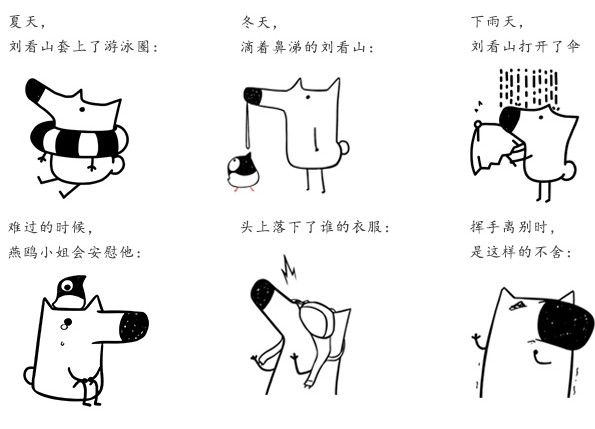 夏天，
刘看山套上了游泳圈：

冬天，
滴着鼻涕的刘看山：

下雨天，
刘看山打开了伞

难过的时候，
燕鸥小姐会安慰他：

头上落下了谁的衣服：

挥手离别时，
是这样的不舍：